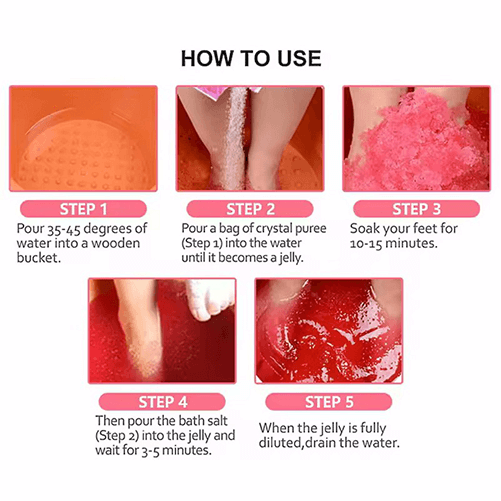 HOW TO USE

STEP 1
Pour 35-45 degrees of water into a wooden bucket.

STEP 2
Pour a bag of crystal puree (Step 1) into the water until it becomes a jelly.

STEP 3
Soak your feet for 10-15 minutes.

STEP 4
Then pour the bath salt (Step 2) into the jelly and wait for 3-5 minutes.

STEP 5
When the jelly is fully diluted,drain the water.