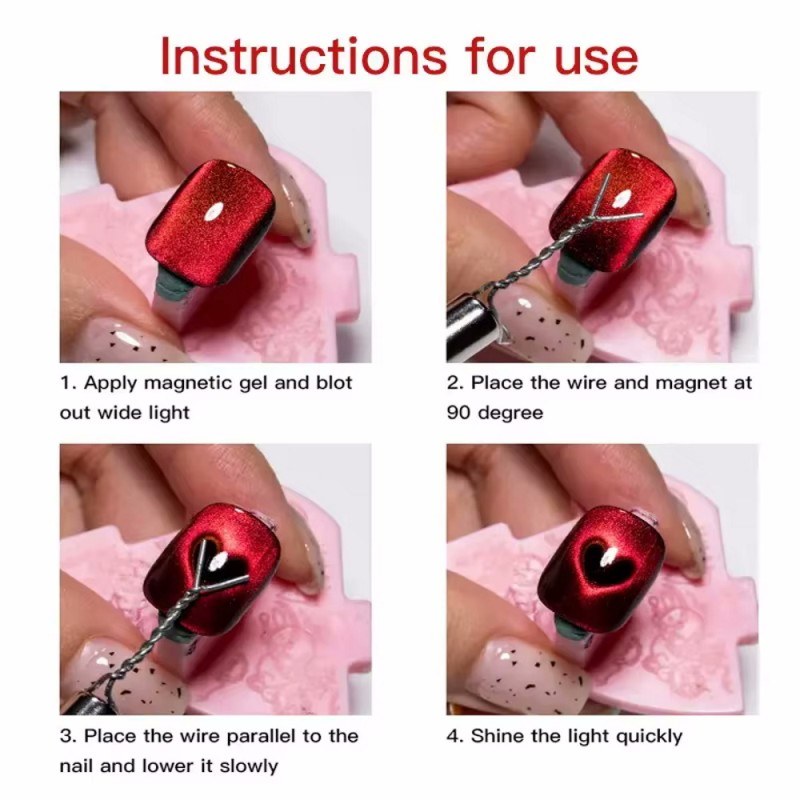 Instructions for use

1. Apply magnetic gel and blot out wide light

2. Place the wire and magnet at 90 degree

3. Place the wire parallel to the nail and lower it slowly

4. Shine the light quickly