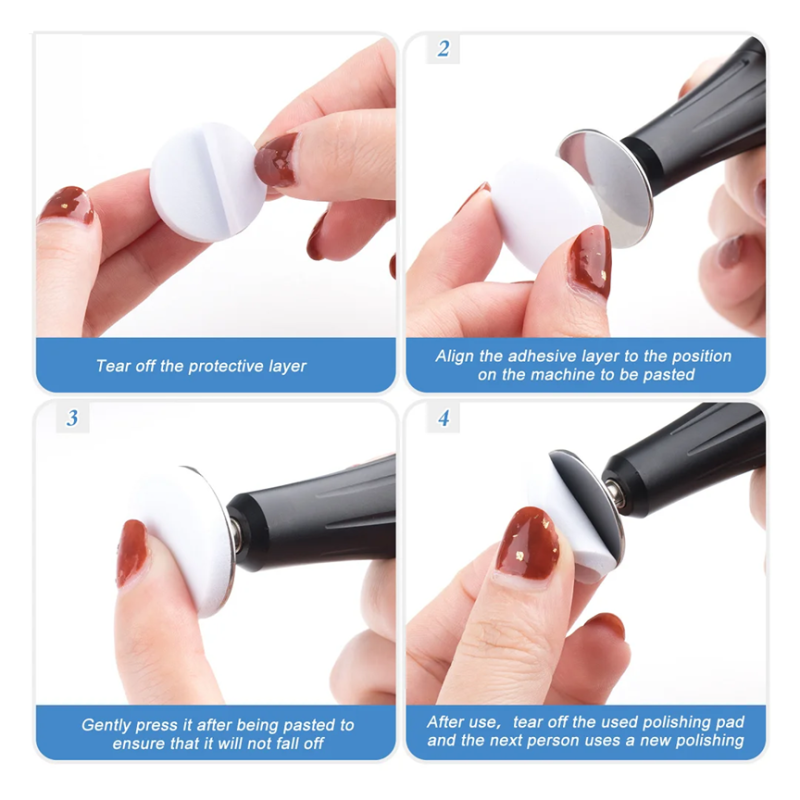 Tear off the protective layer

2

Align the adhesive layer to the position on the machine to be pasted

3

Gently press it after being pasted to ensure that it will not fall off

4

After use, tear off the used polishing pad and the next person uses a new polishing