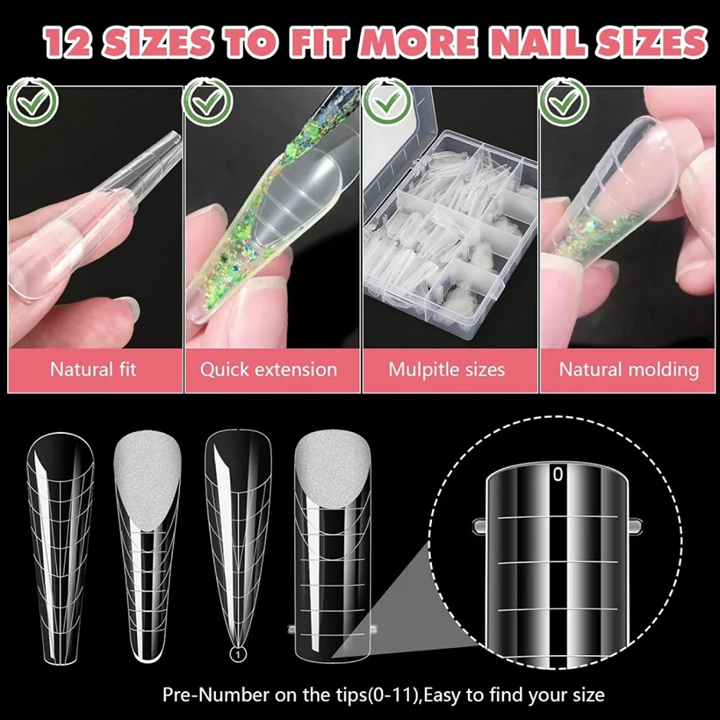 12 SIZES TO FIT MORE NAIL SIZES

Natural fit

Quick extension

Mulpitle sizes

Natural molding

1

0

Pre-Number on the tips(0-11),Easy to find your size