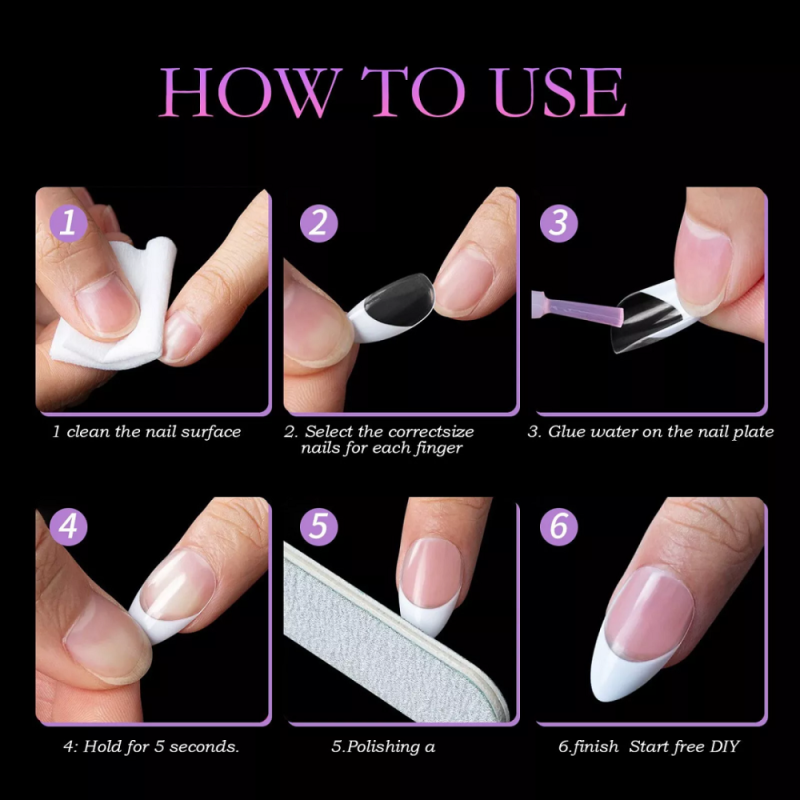 HOW TO USE

1

1 clean the nail surface

2

2. Select the correctsize nails for each finger

3

3. Glue water on the nail plate

4

4: Hold for 5 seconds.

5

5.Polishing a

6

6.finish Start free DIY