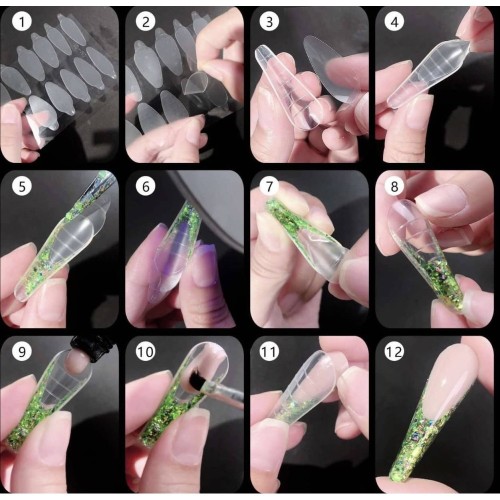 1
2
3
4
5
6
7
8
9
10
11
12