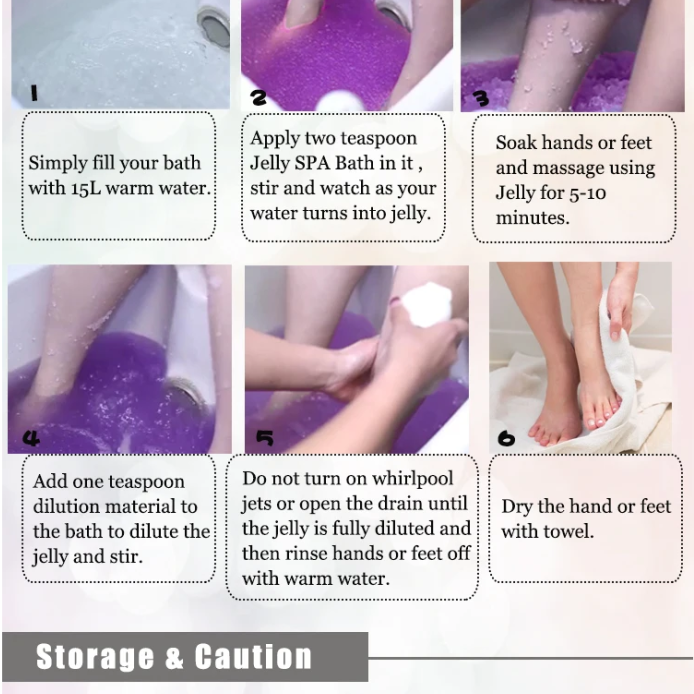 1

Simply fill your bath with 15L warm water.

2

Apply two teaspoon Jelly SPA Bath in it , stir and watch as your water turns into jelly.

3

Soak hands or feet and massage using Jelly for 5-10 minutes.

4

Add one teaspoon dilution material to the bath to dilute the jelly and stir.

5

Do not turn on whirlpool jets or open the drain until the jelly is fully diluted and then rinse hands or feet off with warm water.

6

Dry the hand or feet with towel.

Storage & Caution