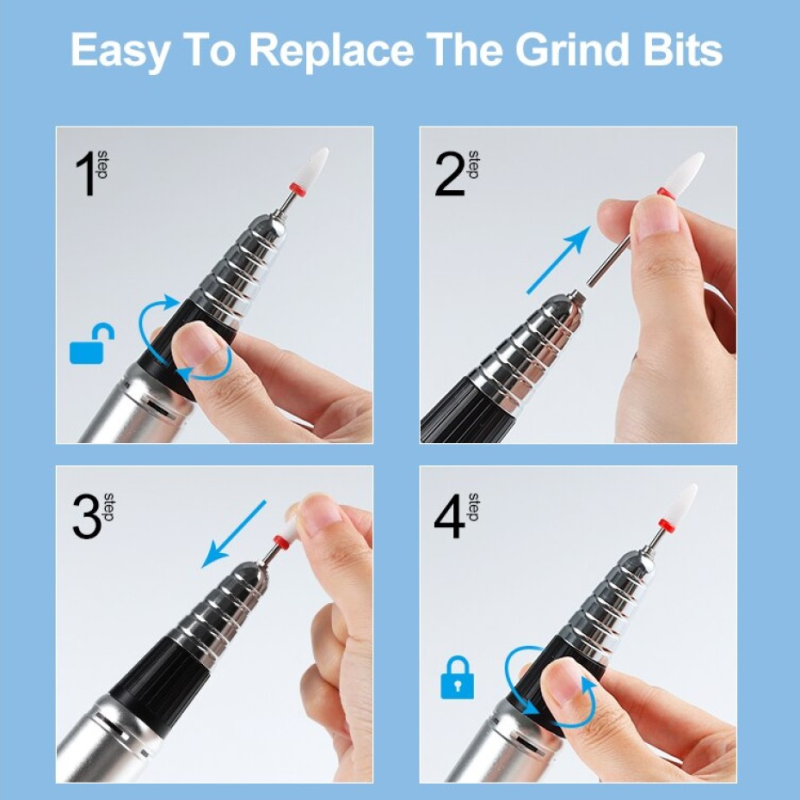 Easy To Replace The Grind Bits

1 step

2 step

3 step

4 step