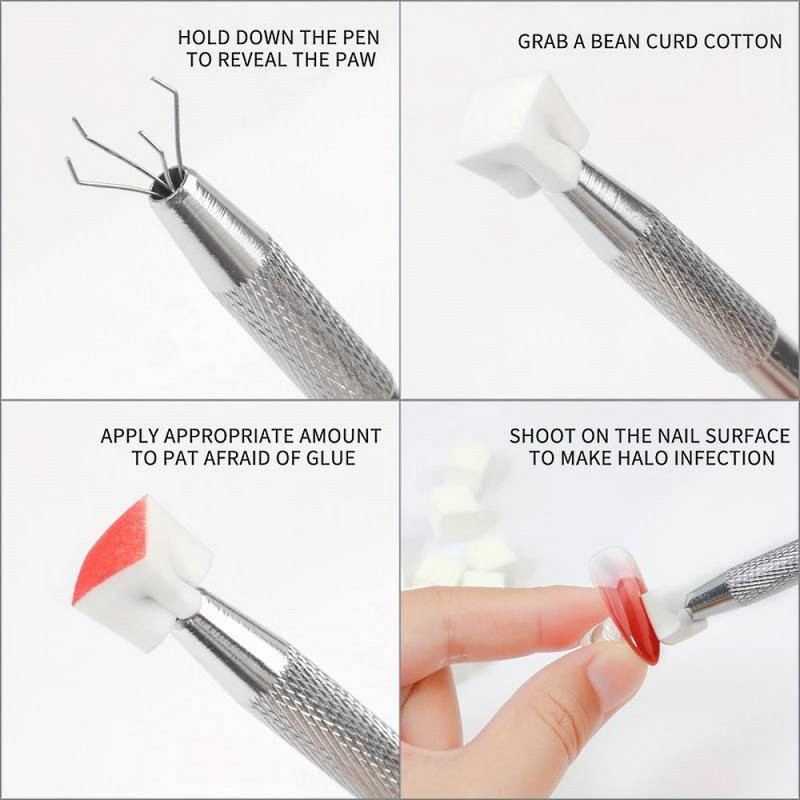 HOLD DOWN THE PEN TO REVEAL THE PAW

GRAB A BEAN CURD COTTON

APPLY APPROPRIATE AMOUNT TO PAT AFRAID OF GLUE

SHOOT ON THE NAIL SURFACE TO MAKE HALO INFECTION