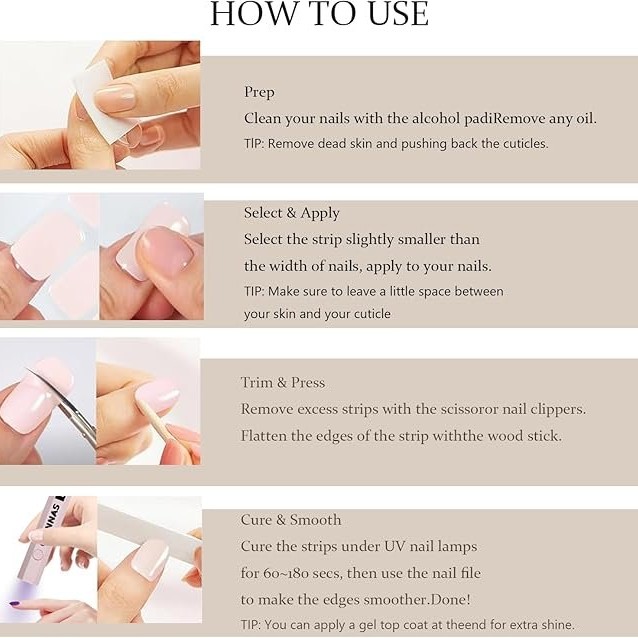 HOW TO USE

Prep
Clean your nails with the alcohol padiRemove any oil.
TIP: Remove dead skin and pushing back the cuticles.

Select & Apply
Select the strip slightly smaller than the width of nails, apply to your nails.
TIP: Make sure to leave a little space between your skin and your cuticle

Trim & Press
Remove excess strips with the scissoror nail clippers.
Flatten the edges of the strip withthe wood stick.

Cure & Smooth
Cure the strips under UV nail lamps for 60~180 secs, then use the nail file to make the edges smoother.Done!
TIP: You can apply a gel top coat at theend for extra shine.