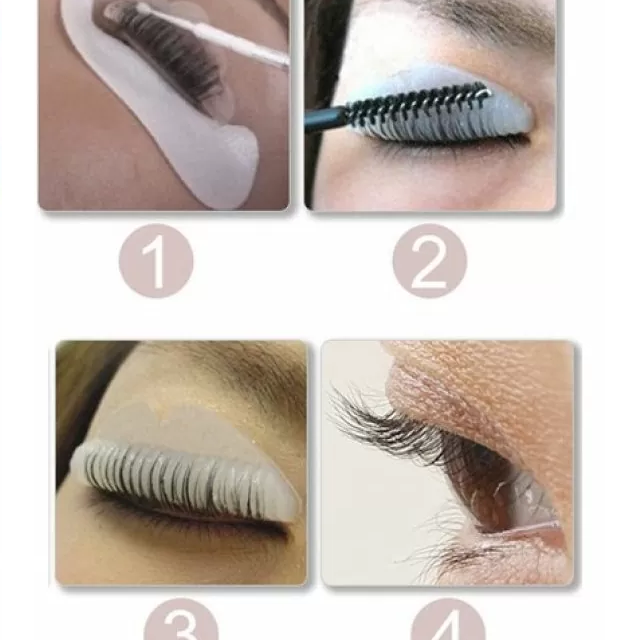 1

2

3

4