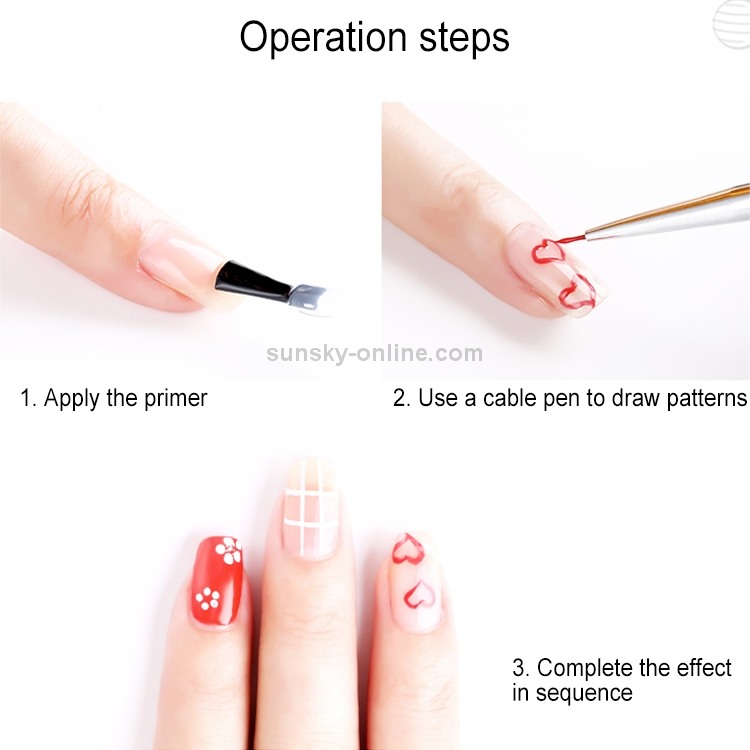 Operation steps

sunsky-online.com

1. Apply the primer

2. Use a cable pen to draw patterns

3. Complete the effect in sequence